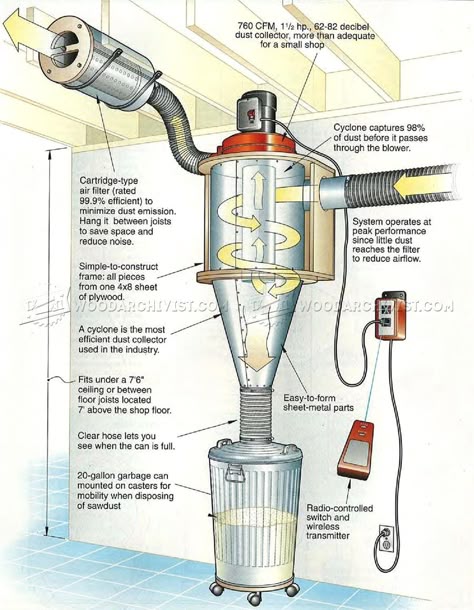 760 CFM, 1½ hp., 62-82 decibel dust collector, more than adequate for a small shop

Cyclone captures 98% of dust before it passes through the blower.

Cartridge-type air filter (rated 99.9% efficient) to minimize dust emission. Hang it between joists to save space and reduce noise.

System operates at peak performance since little dust reaches the filter to reduce airflow.

Simple-to-construct frame: all pieces from one 4x8 sheet of plywood.

WOODARCHIVIST.COM WOODARCHIVIST.COM

A cyclone is the most efficient dust collector used in the industry.

Fits under a 7'6" ceiling or between floor joists located 7' above the shop floor.

Easy-to-form sheet-metal parts

Clear hose lets you see when the can is full.

20-gallon garbage can mounted on casters for mobility when disposing of sawdust

Radio-controlled switch and wireless transmitter