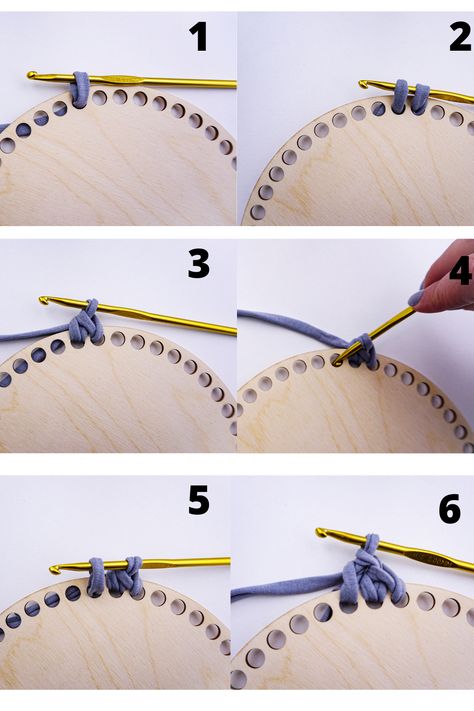 1

2

3

4

5

6