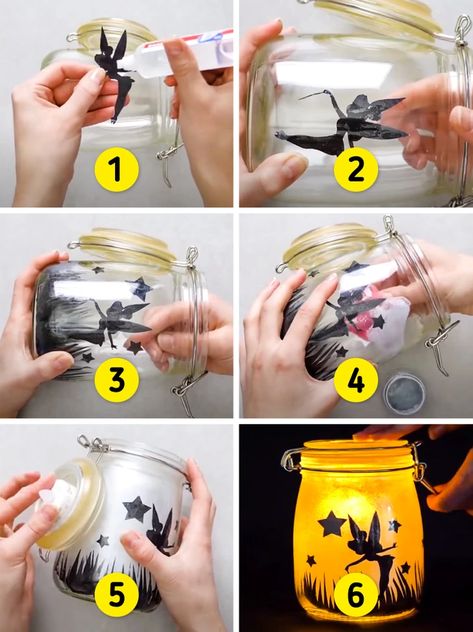 1

2

3

4

5

6