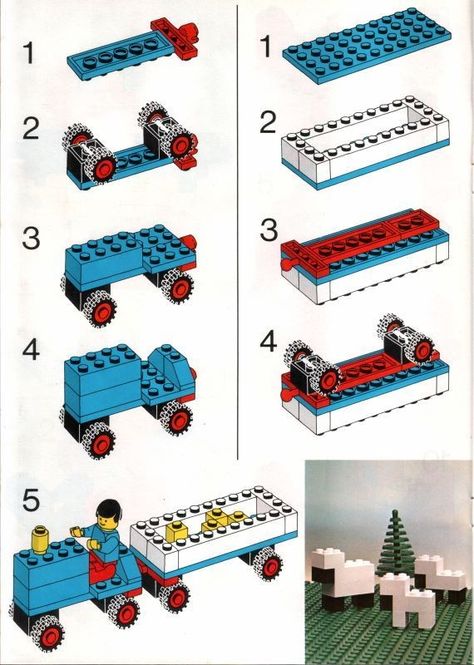 1

2

3

4

1

2

3

4

5