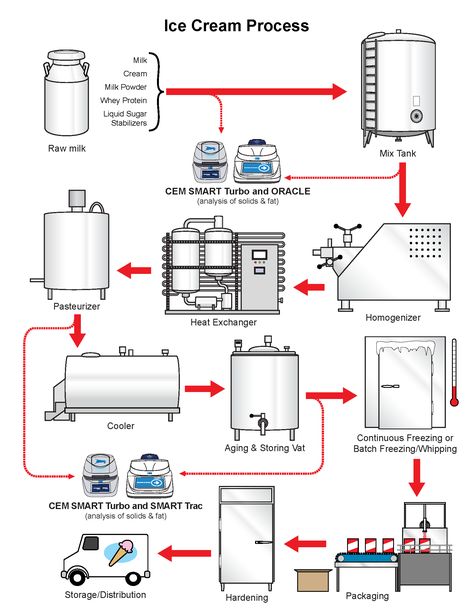 Ice Cream Process

Milk
Cream
Milk Powder
Whey Protein
Liquid Sugar
Stabilizers

Raw milk

Mix Tank

CEM SMART Turbo and ORACLE
(analysis of solids & fat)

Pasteurizer

Heat Exchanger

Homogenizer

Cooler

Aging & Storing Vat

Continuous Freezing or Batch Freezing/Whipping

CEM SMART Turbo and SMART Trac
(analysis of solids & fat)

Storage/Distribution

Hardening

Packaging