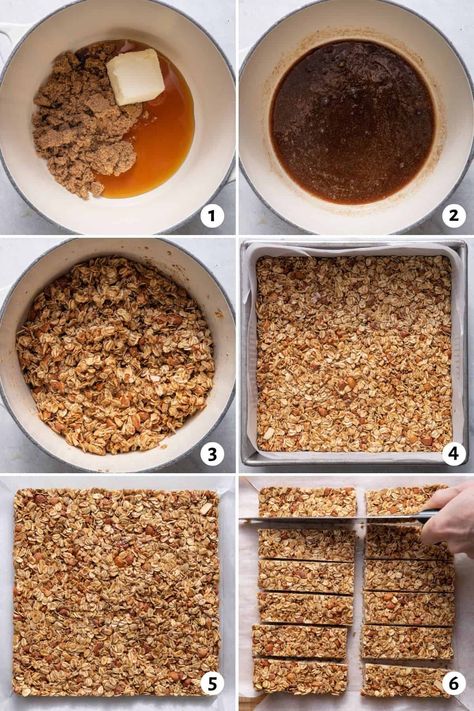 1
2
3
4
5
6