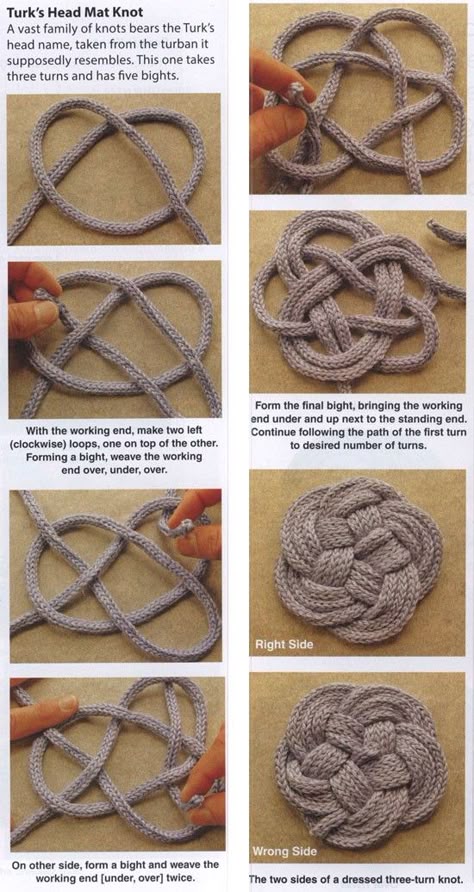 Turk's Head Mat Knot
A vast family of knots bears the Turk's head name, taken from the turban it supposedly resembles. This one takes three turns and has five bights.

With the working end, make two left (clockwise) loops, one on top of the other. Forming a bight, weave the working end over, under, over.

On other side, form a bight and weave the working end [under, over] twice.

Form the final bight, bringing the working end under and up next to the standing end. Continue following the path of the first turn to desired number of turns.

Right Side

Wrong Side

The two sides of a dressed three-turn knot.