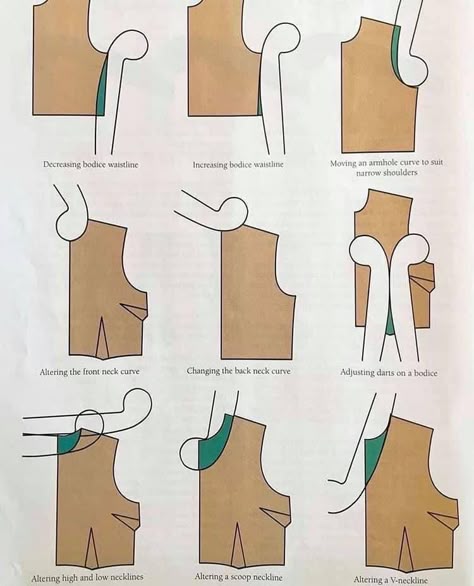 Decreasing bodice waistline

Increasing bodice waistline

Moving an armhole curve to suit narrow shoulders

Altering the front neck curve

Changing the back neck curve

Adjusting darts on a bodice

Altering high and low necklines

Altering a scoop neckline

Altering a V-neckline