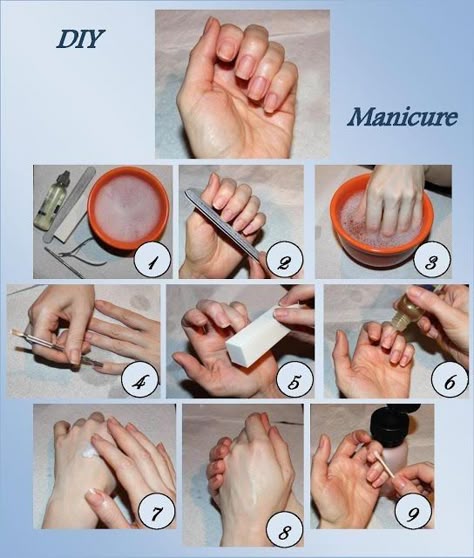 DIY

Manicure

1

2

3

4

5

6

7

8

9