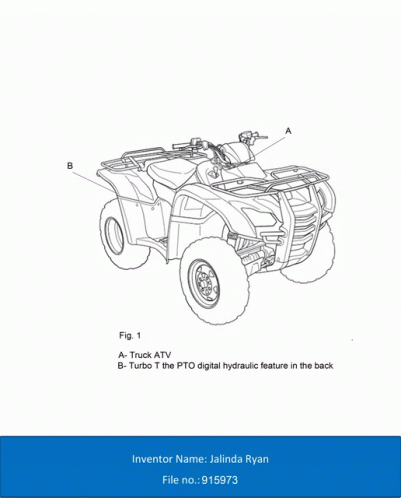 A

B

Fig. 1

A- Truck ATV
B- Turbo T the PTO digital hydraulic feature in the back

Inventor Name: Jalinda Ryan
File no.: 915973